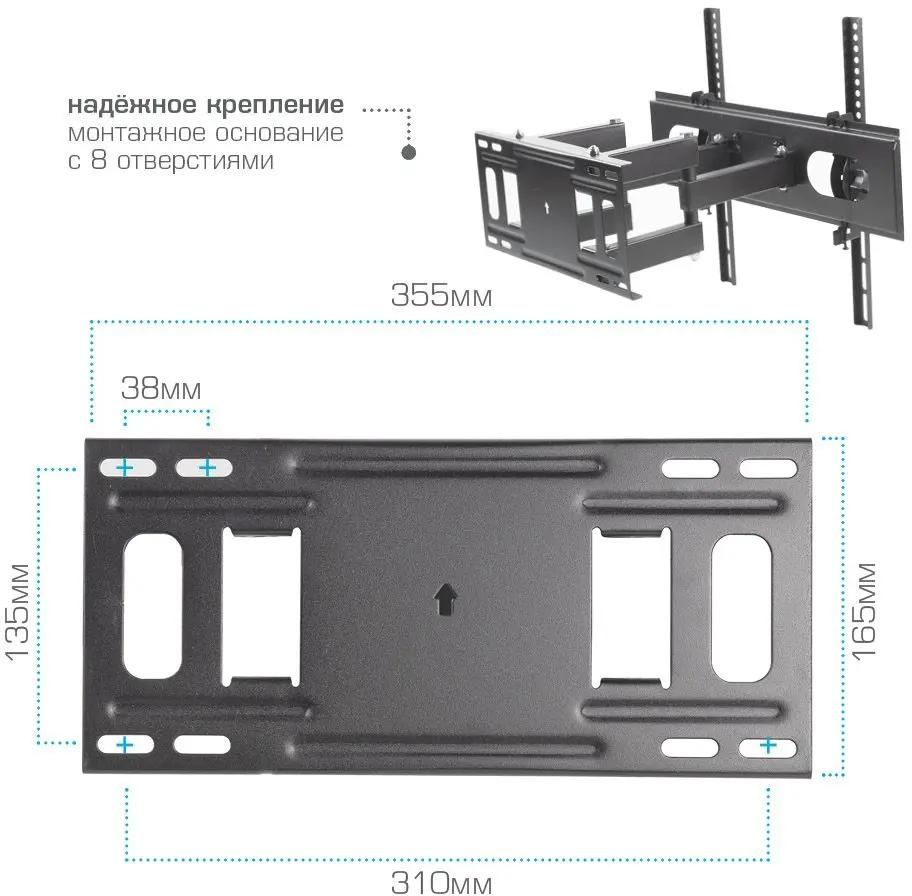 надёжное крепление
монтажное основание
с 8 отверстиями

355мм

38мм

135мм

165мм

310мм